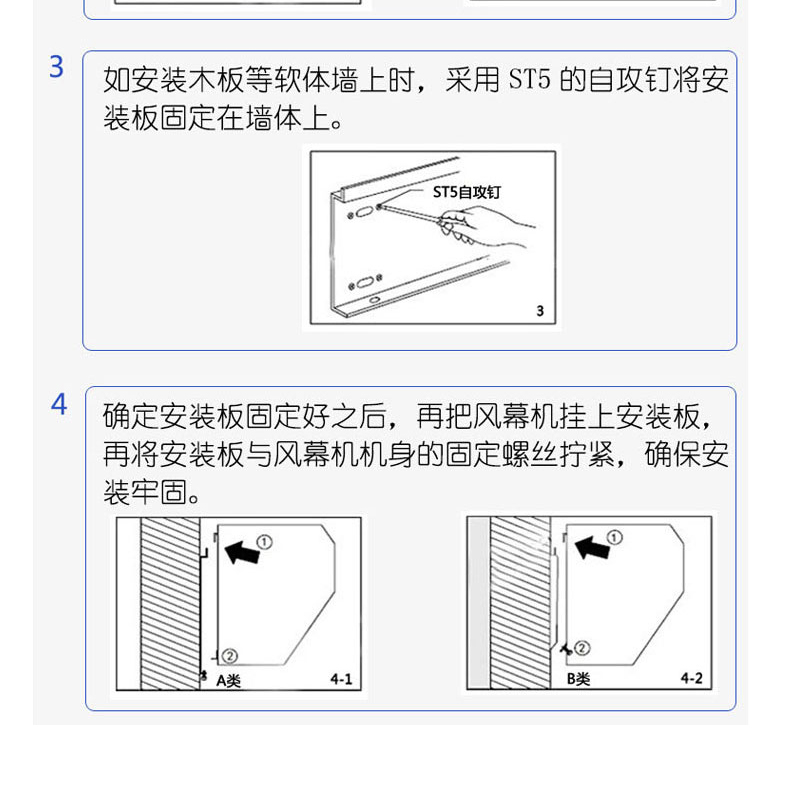 3

如安装木板等软体墙上时，采用 ST5 的自攻钉将安装板固定在墙体上。

ST5自攻钉

3

4

确定安装板固定好之后，再把风幕机挂上安装板，再将安装板与风幕机机身的固定螺丝拧紧，确保安装牢固。

①

②

A类

4-1

①

②

B类

4-2